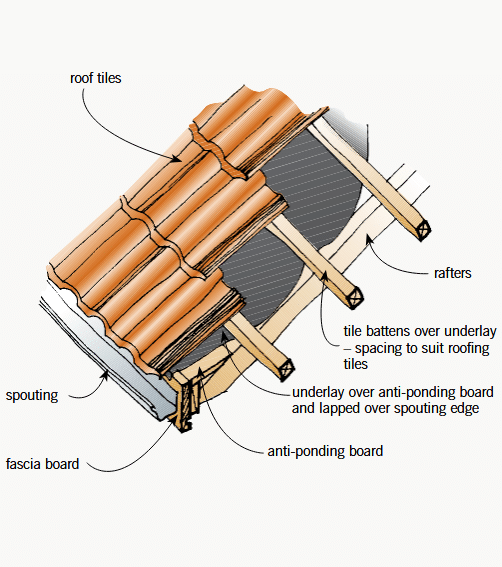 roof tiles

rafters

tile battens over underlay – spacing to suit roofing tiles

spouting

underlay over anti-ponding board and lapped over spouting edge

anti-ponding board

fascia board